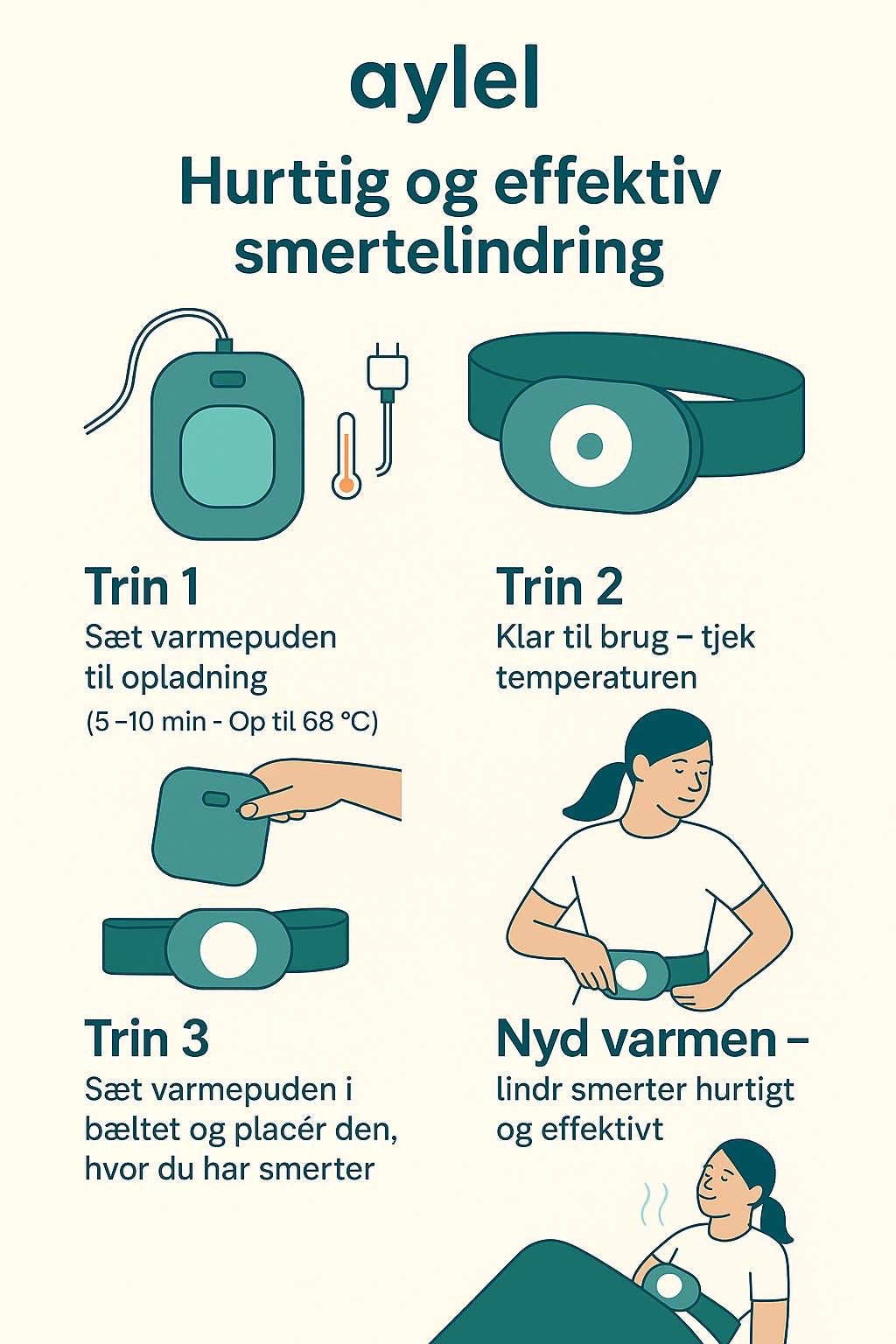 aylel

Hurttig og effektiv smertelindring

Trin 1
Sæt varmepuden til opladning
(5 –10 min - Op til 68 °C)

Trin 2
Klar til brug – tjek temperaturen

Trin 3
Sæt varmepuden i bæltet og placér den, hvor du har smerter

Nyd varmen –
lindr smerter hurtigt og effektivt